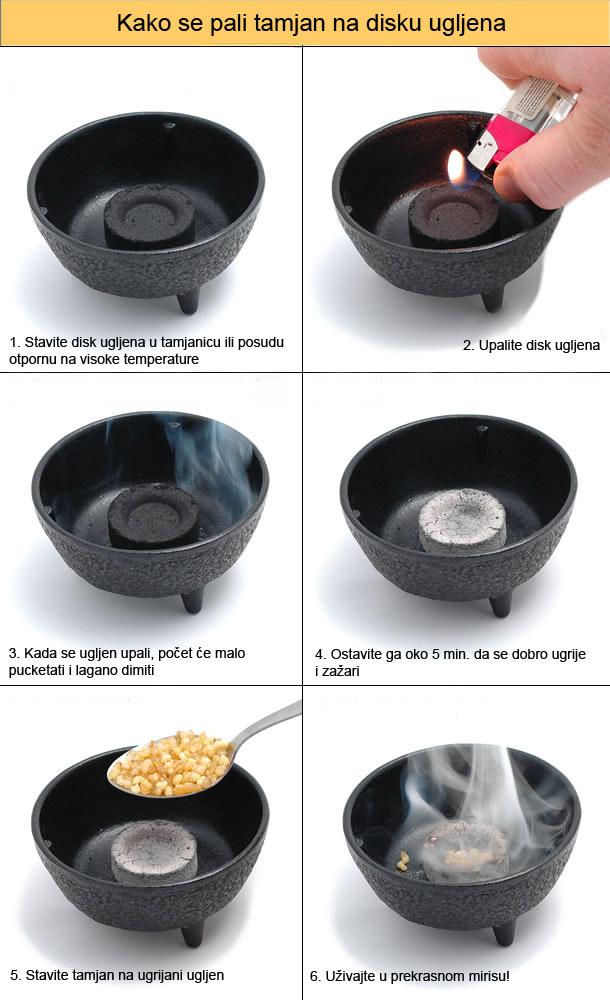 Kako se pali tamjan na disku ugljena

1. Stavite disk ugljena u tamjanicu ili posudu otpornu na visoke temperature

2. Upalite disk ugljena

3. Kada se ugljen upali, počet će malo pucketati i lagano dimiti

4. Ostavite ga oko 5 min. da se dobro ugrije i zažari

5. Stavite tamjan na ugrijani ugljen

6. Uživajte u prekrasnom mirisu!